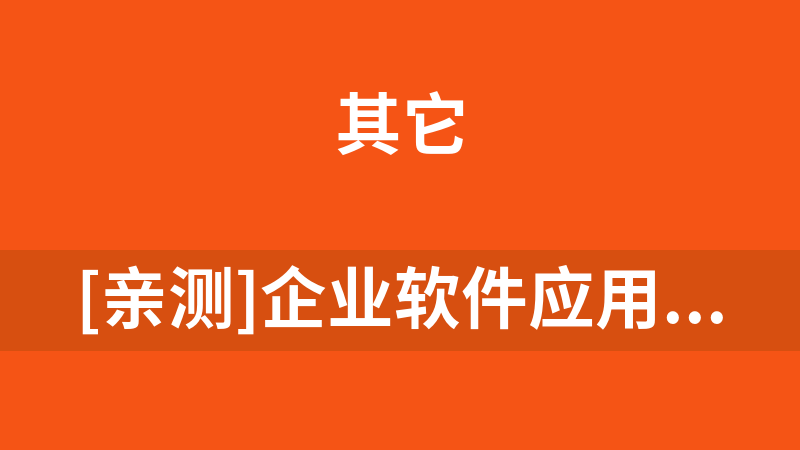 其它

[亲测]企业软件应用...