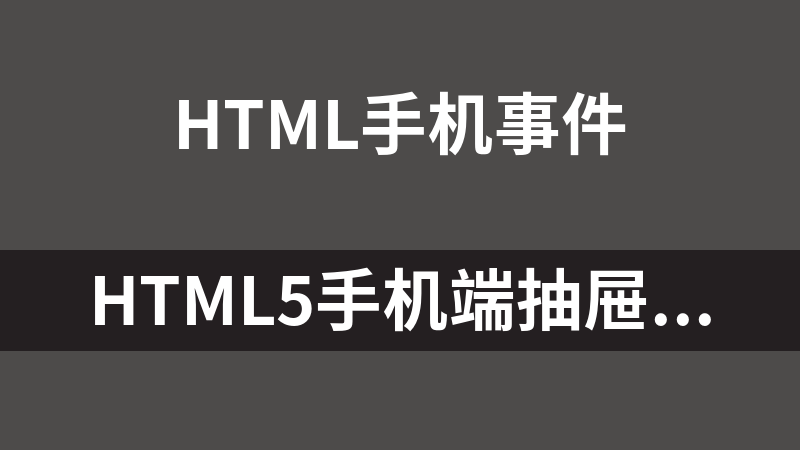 HTML手机事件

HTML5手机端抽屉...