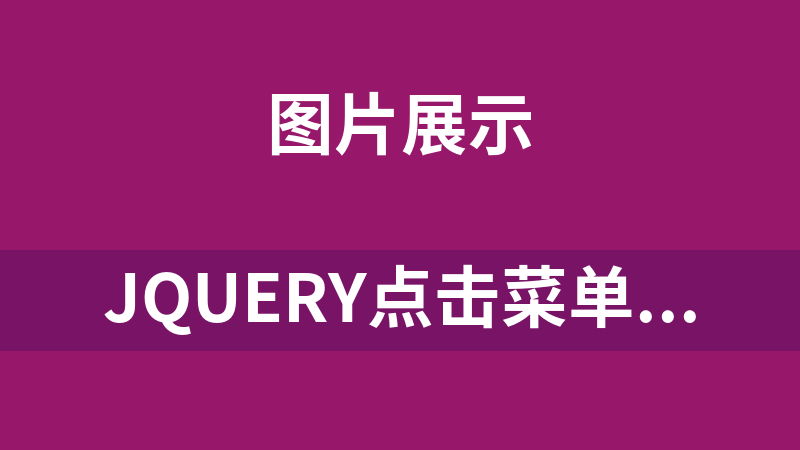 图片展示

JQUERY点击菜单...