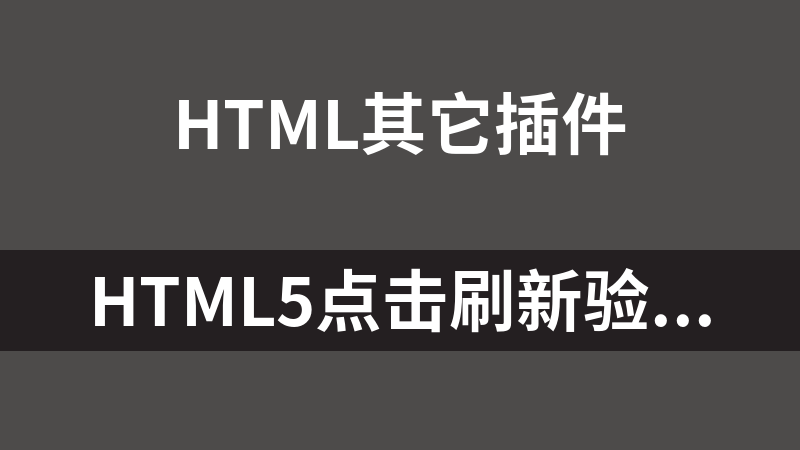 HTML其它插件

HTML5点击刷新验...