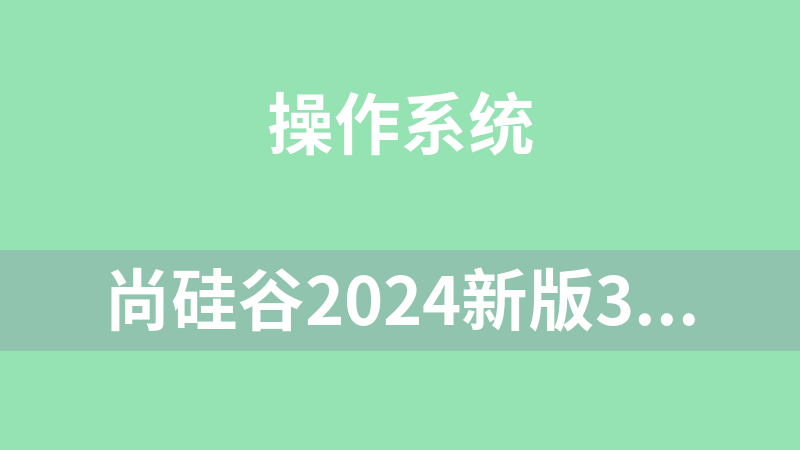 操作系统

尚硅谷2024新版3...