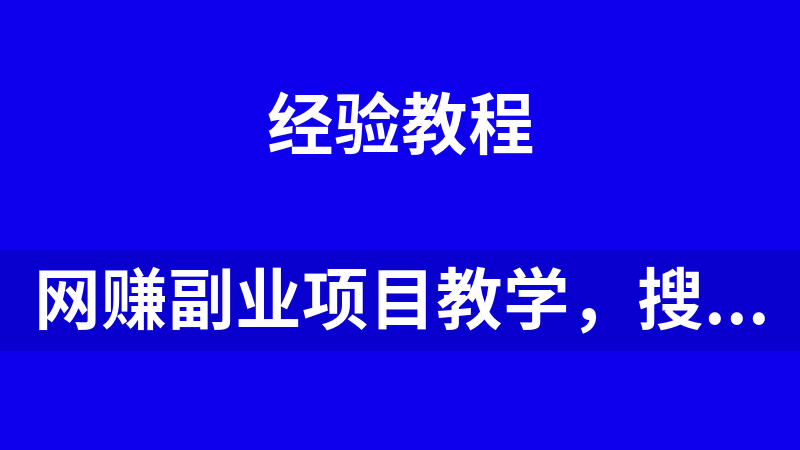 经验教程

网赚副业项目教学，搜...