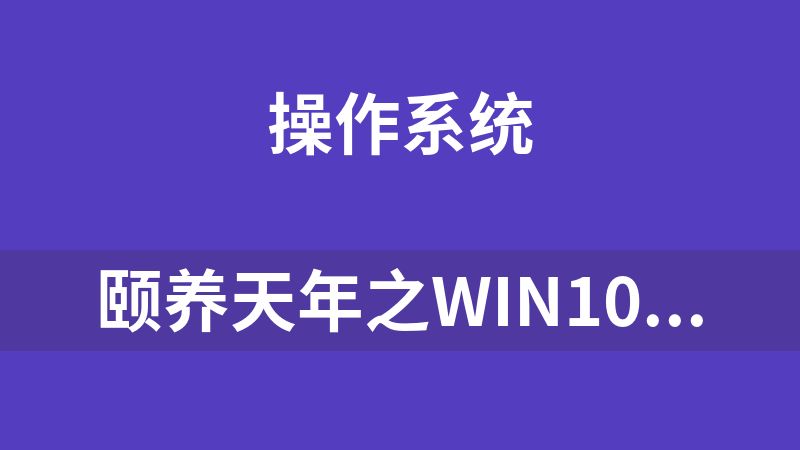 操作系统

颐养天年之WIN10...