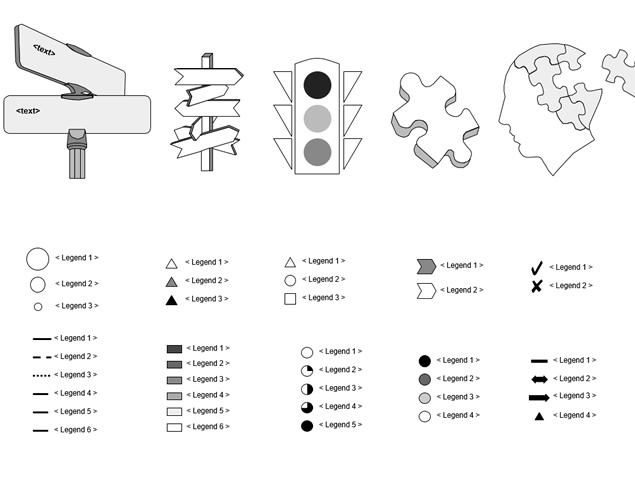 <text>
<text>

< Legend 1 >
< Legend 2 >
< Legend 3 >

< Legend 1 >
< Legend 2 >
< Legend 3 >

< Legend 1 >
< Legend 2 >
< Legend 3 >

< Legend 1 >
< Legend 2 >

< Legend 1 >
< Legend 2 >

< Legend 1 >
< Legend 2 >
< Legend 3 >
< Legend 4 >
< Legend 5 >
< Legend 6 >

< Legend 1 >
< Legend 2 >
< Legend 3 >
< Legend 4 >
< Legend 5 >
< Legend 6 >

< Legend 1 >
< Legend 2 >
< Legend 3 >
< Legend 4 >
< Legend 5 >

< Legend 1 >
< Legend 2 >
< Legend 3 >
< Legend 4 >

< Legend 1 >
< Legend 2 >
< Legend 3 >
< Legend 4 >