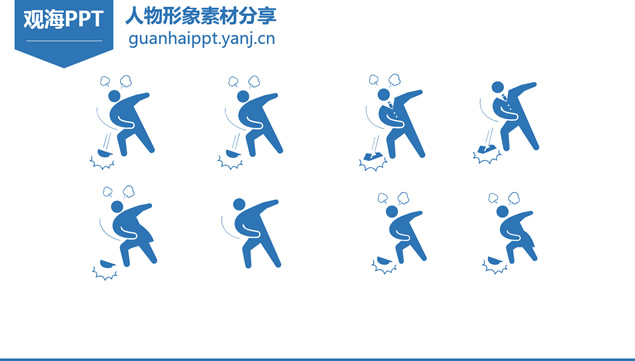 观海PPT

人物形象素材分享
guanhaippt.yanj.cn