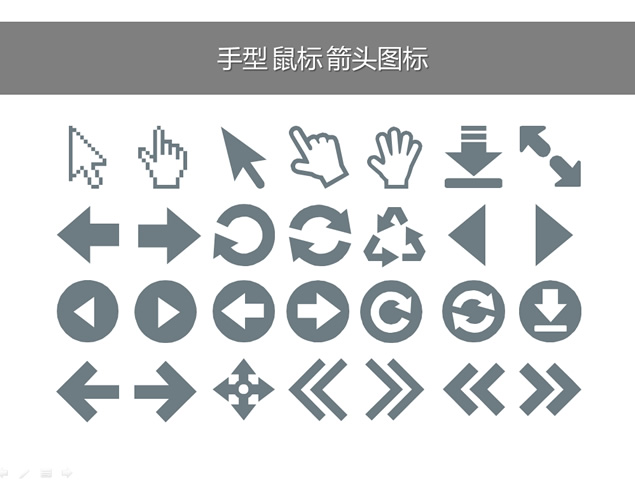 手型 鼠标 箭头图标